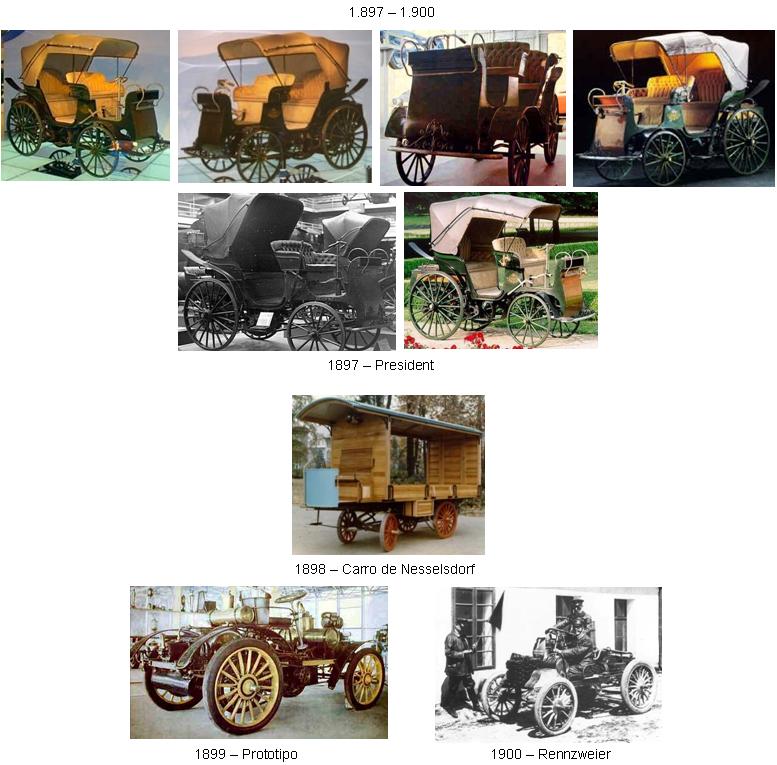 1.897 – 1.900

1897 – President

1898 – Carro de Nesselsdorf

1899 – Prototipo

1900 – Rennzweier