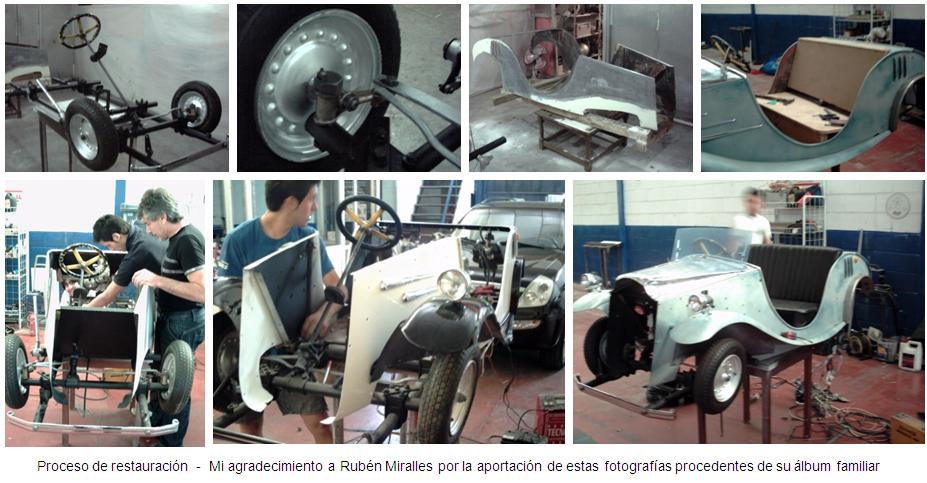 Proceso de restauración - Mi agradecimiento a Rubén Miralles por la aportación de estas fotografías procedentes de su álbum familiar