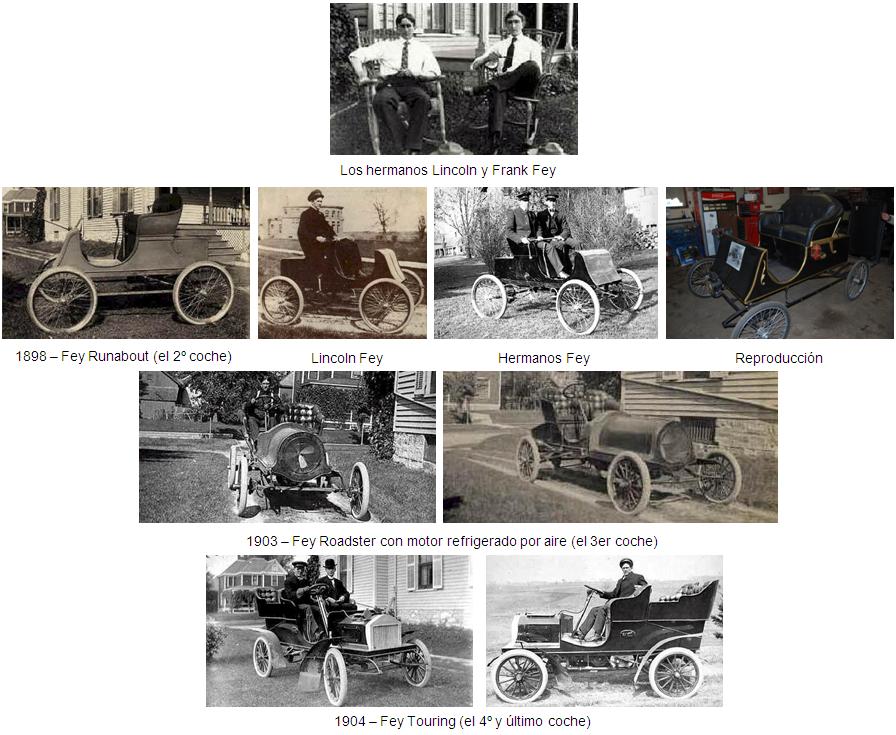 Los hermanos Lincoln y Frank Fey

1898 – Fey Runabout (el 2º coche)

Lincoln Fey

Hermanos Fey

Reproducción

1903 – Fey Roadster con motor refrigerado por aire (el 3er coche)

1904 – Fey Touring (el 4º y último coche)